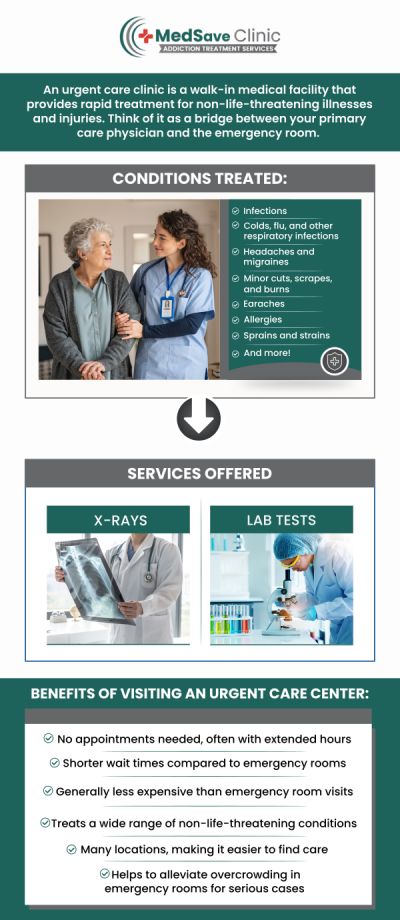 MedSave Clinic
ADDICTION TREATMENT SERVICES

An urgent care clinic is a walk-in medical facility that provides rapid treatment for non-life-threatening illnesses and injuries. Think of it as a bridge between your primary care physician and the emergency room.

CONDITIONS TREATED:

Infections
Colds, flu, and other respiratory infections
Headaches and migraines
Minor cuts, scrapes, and burns
Earaches
Allergies
Sprains and strains
And more!

SERVICES OFFERED

X-RAYS

LAB TESTS

BENEFITS OF VISITING AN URGENT CARE CENTER:

No appointments needed, often with extended hours
Shorter wait times compared to emergency rooms
Generally less expensive than emergency room visits
Treats a wide range of non-life-threatening conditions
Many locations, making it easier to find care
Helps to alleviate overcrowding in emergency rooms for serious cases